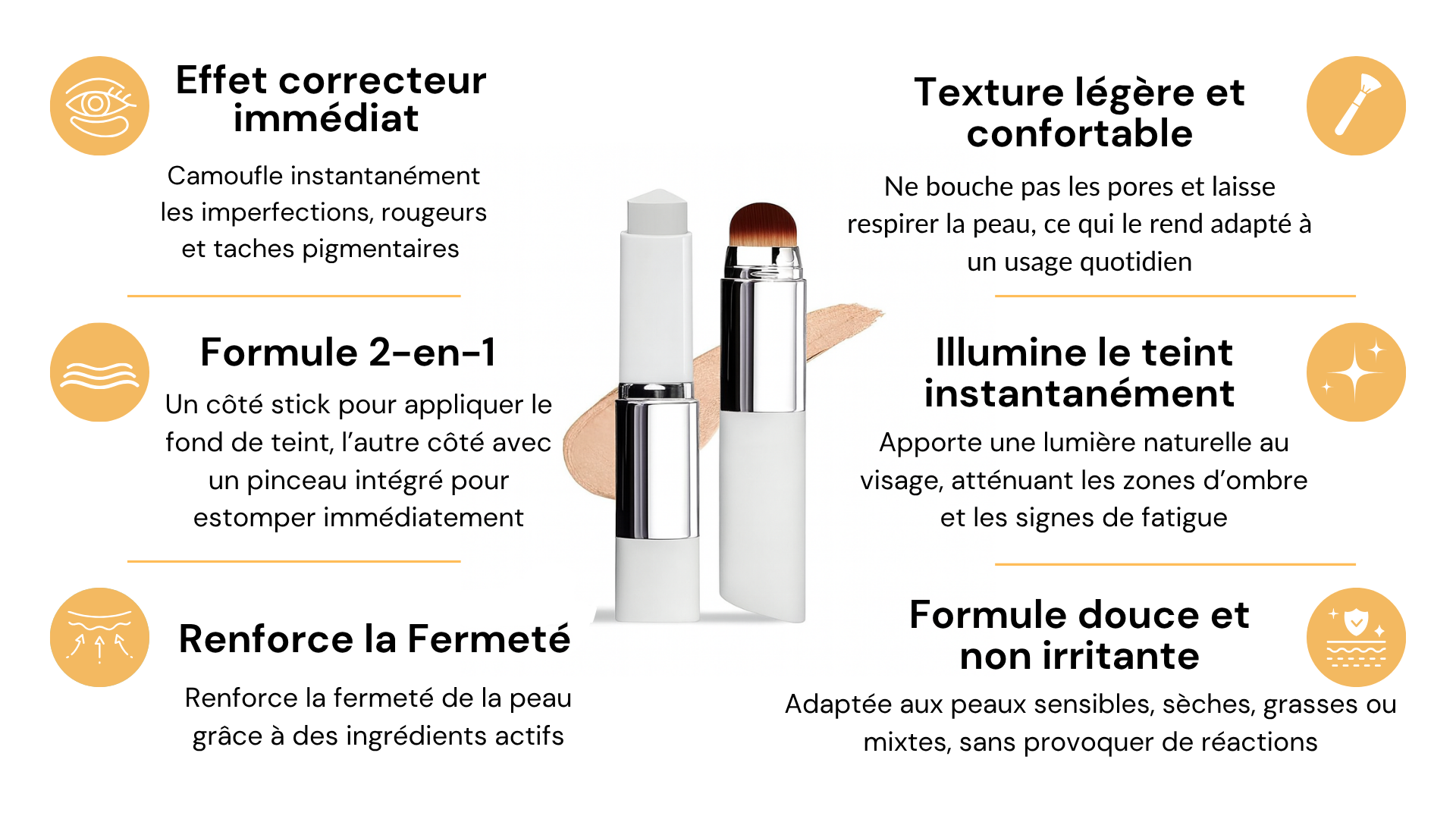 Effet correcteur immédiat

Camoufle instantanément les imperfections, rougeurs et taches pigmentaires

Formule 2-en-1

Un côté stick pour appliquer le fond de teint, l'autre côté avec un pinceau intégré pour estomper immédiatement

Renforce la Fermeté

Renforce la fermeté de la peau grâce à des ingrédients actifs

Texture légère et confortable

Ne bouche pas les pores et laisse respirer la peau, ce qui le rend adapté à un usage quotidien

Illumine le teint instantanément

Apporte une lumière naturelle au visage, atténuant les zones d'ombre et les signes de fatigue

Formule douce et non irritante

Adaptée aux peaux sensibles, sèches, grasses ou mixtes, sans provoquer de réactions